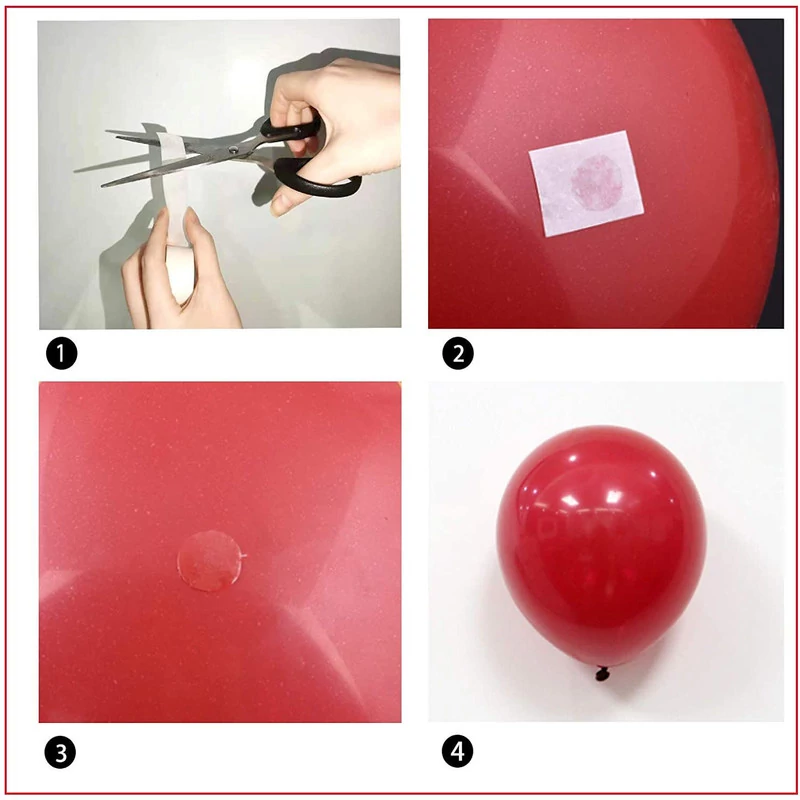 1

2

3

4