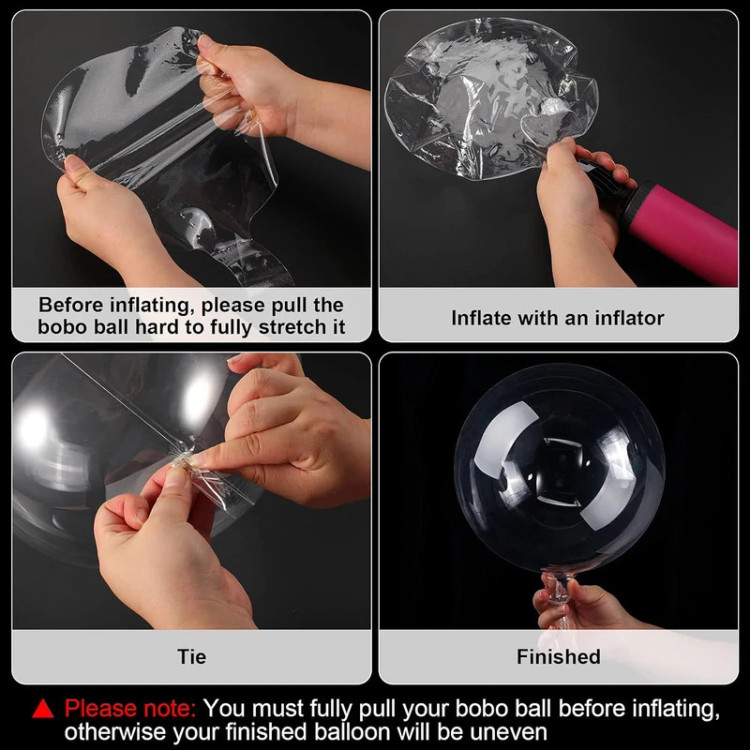 Before inflating, please pull the bobo ball hard to fully stretch it

Inflate with an inflator

Tie

Finished

▲ Please note: You must fully pull your bobo ball before inflating, otherwise your finished balloon will be uneven